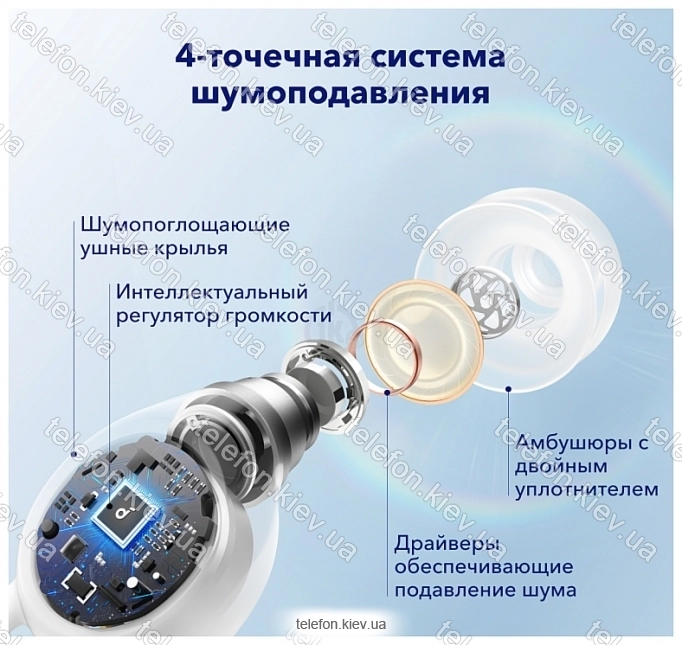 4-точечная система шумоподавления

Шумопоглощающие ушные крылья

Интеллектуальный регулятор громкости

Амбушюры с двойным уплотнителем

Драйверы обеспечивающие подавление шума

telefon.kiev.ua